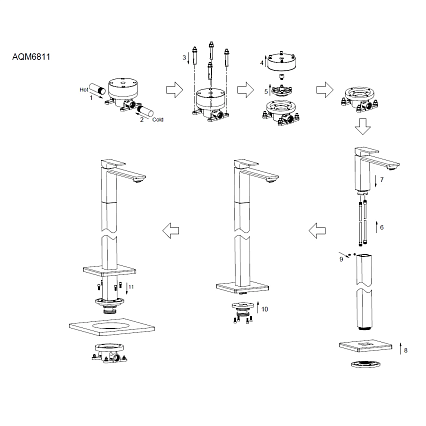 AQM6811

Hot
1
2
Cold
3
4
5
7
6
9
8
10
11