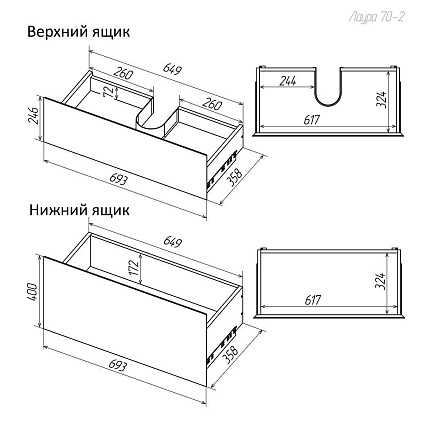 Лаура 70-2

Верхний ящик

649
260
72
260
246
693
358
244
324
617

Нижний ящик

649
172
400
693
358
324
617