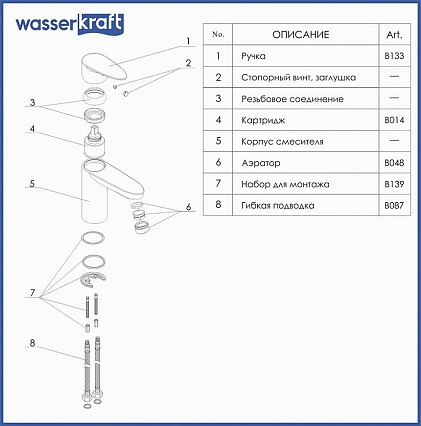 wasserkraft

1
2
3
4
5
6
7
8

| No. | ОПИСАНИЕ | Art. |
|---|---|---|
| 1 | Ручка | B133 |
| 2 | Стопорный винт, заглушка | — |
| 3 | Резьбовое соединение | — |
| 4 | Картридж | B014 |
| 5 | Корпус смесителя | — |
| 6 | Аэратор | B048 |
| 7 | Набор для монтажа | B139 |
| 8 | Гибкая подводка | B087 |