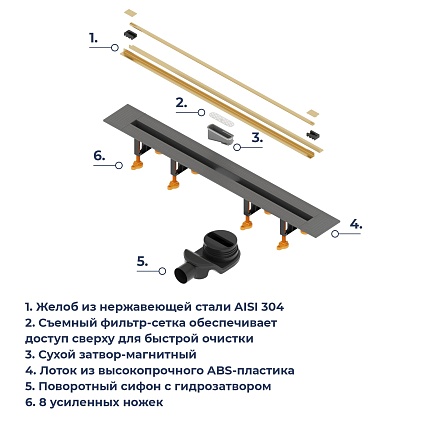 1.

2.

3.

6.

4.

5.

1. Желоб из нержавеющей стали AISI 304
2. Съемный фильтр-сетка обеспечивает доступ сверху для быстрой очистки
3. Сухой затвор-магнитный
4. Лоток из высокопрочного ABS-пластика
5. Поворотный сифон с гидрозатвором
6. 8 усиленных ножек