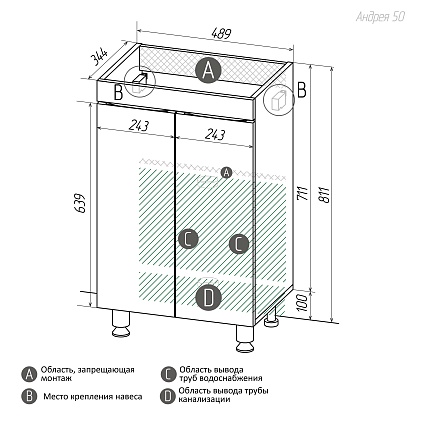 Андрея 50

489

344

A

B

B

243

243

A

639

711

811

C

C

D

100

A Область, запрещающая монтаж

B Место крепления навеса

C Область вывода труб водоснабжения

D Область вывода трубы канализации