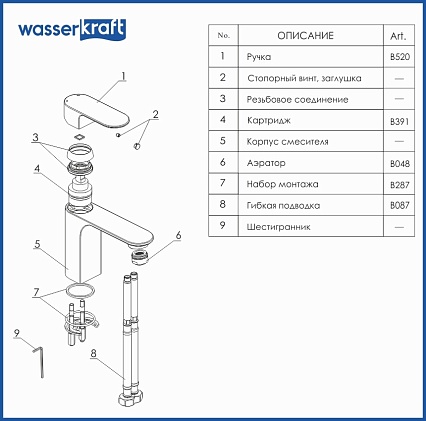 wasserkraft

| No. | ОПИСАНИЕ | Art. |
|---|---|---|
| 1 | Ручка | B520 |
| 2 | Стопорный винт, заглушка | — |
| 3 | Резьбовое соединение | — |
| 4 | Картридж | B391 |
| 5 | Корпус смесителя | — |
| 6 | Аэратор | B048 |
| 7 | Набор монтажа | B287 |
| 8 | Гибкая подводка | B087 |
| 9 | Шестигранник | — |

1
2
3
4
5
6
7
8
9