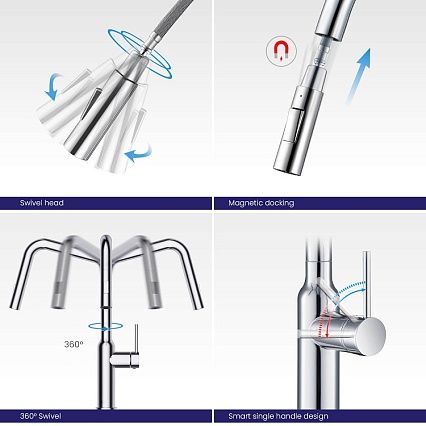 Swivel head

Magnetic docking

360°

360° Swivel

Smart single handle design