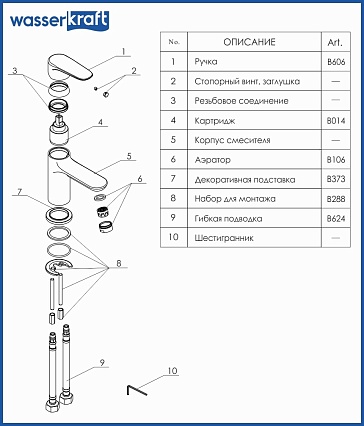 wasserkraft

| No. | ОПИСАНИЕ | Art. |
|---|---|---|
| 1 | Ручка | B606 |
| 2 | Стопорный винт, заглушка | — |
| 3 | Резьбовое соединение | — |
| 4 | Картридж | B014 |
| 5 | Корпус смесителя | — |
| 6 | Аэратор | B106 |
| 7 | Декоративная подставка | B373 |
| 8 | Набор для монтажа | B288 |
| 9 | Гибкая подводка | B624 |
| 10 | Шестигранник | — |

1
2
3
4
5
6
7
8
9
10