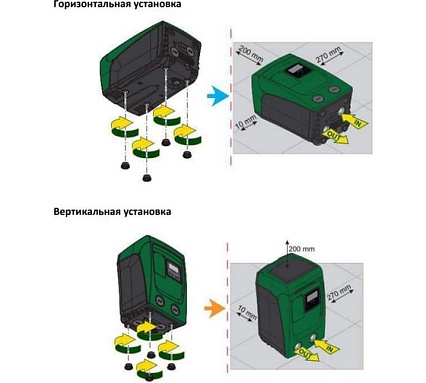 Горизонтальная установка

200 mm
270 mm
10 mm
IN
OUT

Вертикальная установка

200 mm
270 mm
10 mm
IN
OUT