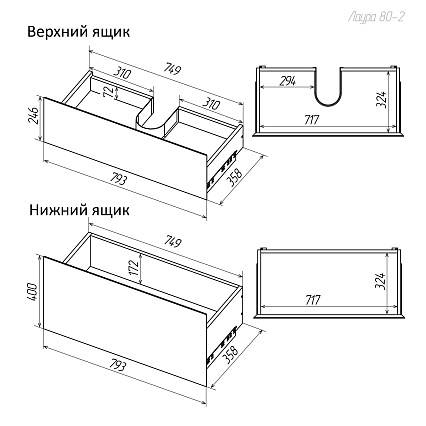 Лаура 80-2

Верхний ящик

749
310
72
310
246
793
358

294
324
717

Нижний ящик

749
172
400
793
358

324
717