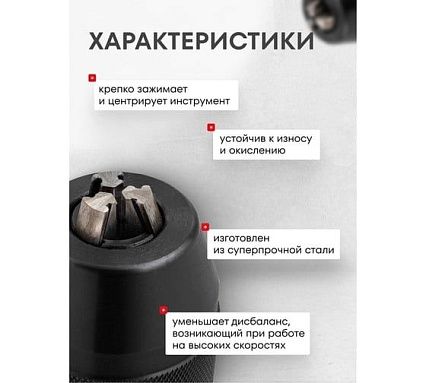 ХАРАКТЕРИСТИКИ

крепко зажимает и центрирует инструмент

устойчив к износу и окислению

изготовлен из суперпрочной стали

уменьшает дисбаланс, возникающий при работе на высоких скоростях