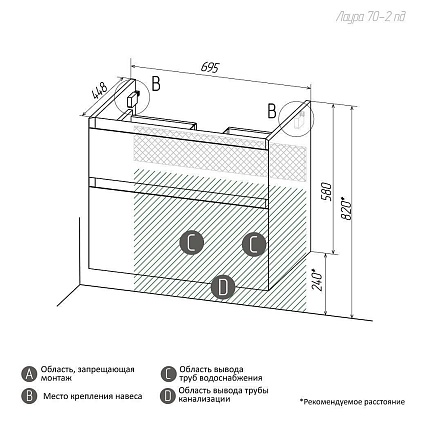 Лаура 70-2 пд

695

448

B

B

580

820*

240*

C

C

D

A Область, запрещающая монтаж

B Место крепления навеса

C Область вывода труб водоснабжения

D Область вывода трубы канализации

*Рекомендуемое расстояние