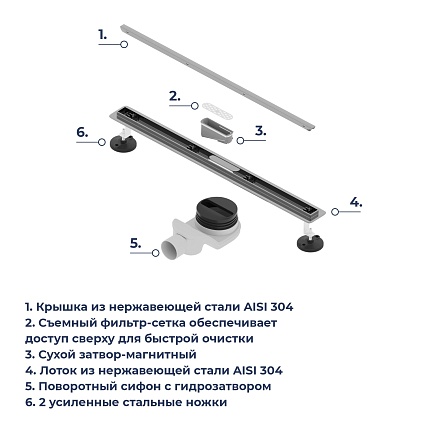 1.

2.

3.

6.

4.

5.

1. Крышка из нержавеющей стали AISI 304
2. Съемный фильтр-сетка обеспечивает доступ сверху для быстрой очистки
3. Сухой затвор-магнитный
4. Лоток из нержавеющей стали AISI 304
5. Поворотный сифон с гидрозатвором
6. 2 усиленные стальные ножки