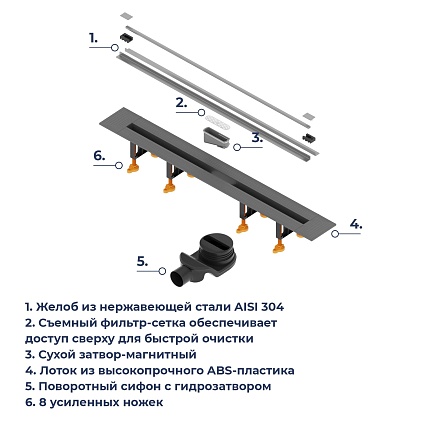 1.

2.

3.

6.

4.

5.

1. Желоб из нержавеющей стали AISI 304
2. Съемный фильтр-сетка обеспечивает доступ сверху для быстрой очистки
3. Сухой затвор-магнитный
4. Лоток из высокопрочного ABS-пластика
5. Поворотный сифон с гидрозатвором
6. 8 усиленных ножек