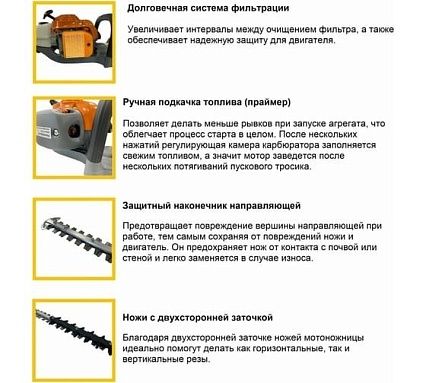 Долговечная система фильтрации

Увеличивает интервалы между очищением фильтра, а также обеспечивает надежную защиту для двигателя.

Ручная подкачка топлива (праймер)

Позволяет делать меньше рывков при запуске агрегата, что облегчает процесс старта в целом. После нескольких нажатий регулирующая камера карбюратора заполняется свежим топливом, а значит мотор заведется после нескольких потягиваний пускового тросика.

Защитный наконечник направляющей

Предотвращает повреждение вершины направляющей при работе, тем самым сохраняя от повреждений ножи и двигатель. Он предохраняет нож от контакта с почвой или стеной и легко заменяется в случае износа.

Ножи с двухсторонней заточкой

Благодаря двухсторонней заточке ножей мотоножницы идеально помогут делать как горизонтальные, так и вертикальные резы.