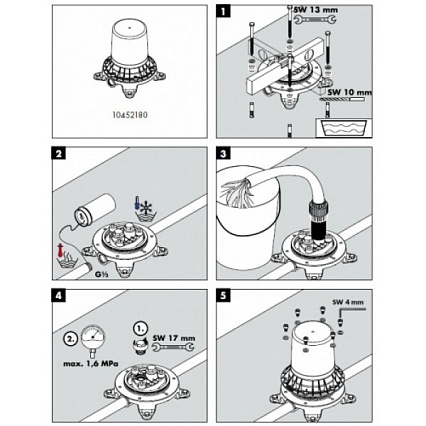 10452180

1
SW 13 mm
SW 10 mm

2
G½

3

4
2.
max. 1,6 MPa
1.
SW 17 mm

5
SW 4 mm