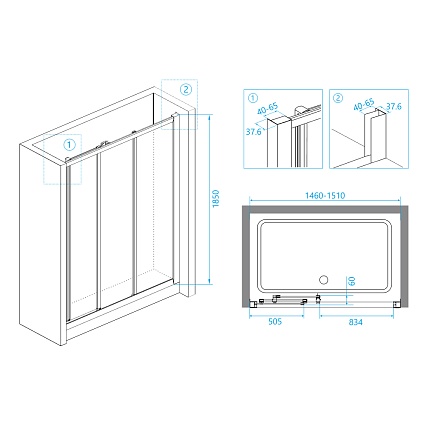 2

1

1850

1

40-65

37.6

2

40-65

37.6

1460-1510

60

505

834