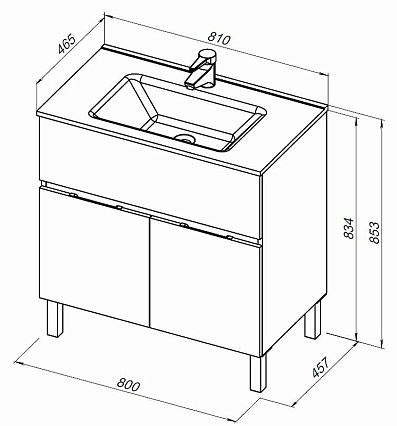 465
810
834
853
457
800