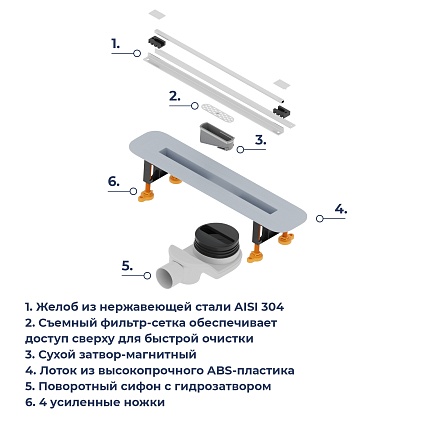 1.

2.

3.

6.

4.

5.

1. Желоб из нержавеющей стали AISI 304
2. Съемный фильтр-сетка обеспечивает доступ сверху для быстрой очистки
3. Сухой затвор-магнитный
4. Лоток из высокопрочного ABS-пластика
5. Поворотный сифон с гидрозатвором
6. 4 усиленные ножки