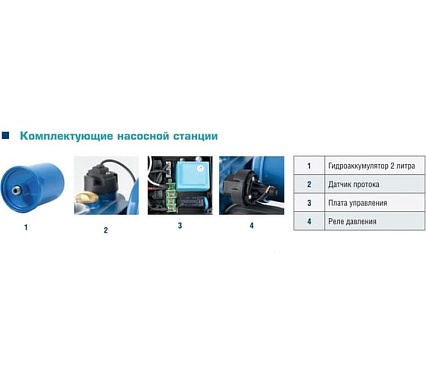 Комплектующие насосной станции

1

2

3

4

| 1 | Гидроаккумулятор 2 литра |
|---|---|
| 2 | Датчик протока |
| 3 | Плата управления |
| 4 | Реле давления |