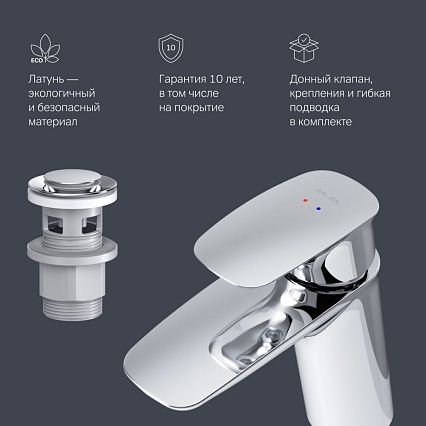 ECO

Латунь — экологичный и безопасный материал

10

Гарантия 10 лет, в том числе на покрытие

Донный клапан, крепления и гибкая подводка в комплекте