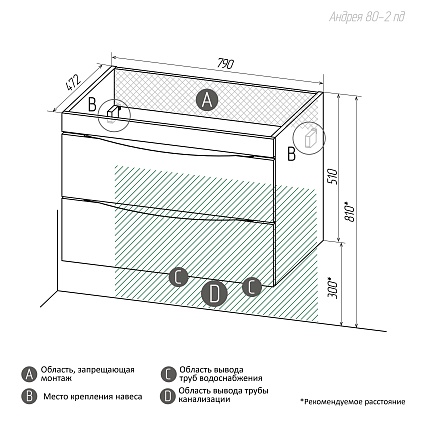 Андрея 80-2 пд

790

472

A

B

B

510

810*

300*

C

D

C

A Область, запрещающая монтаж

B Место крепления навеса

C Область вывода труб водоснабжения

D Область вывода трубы канализации

*Рекомендуемое расстояние