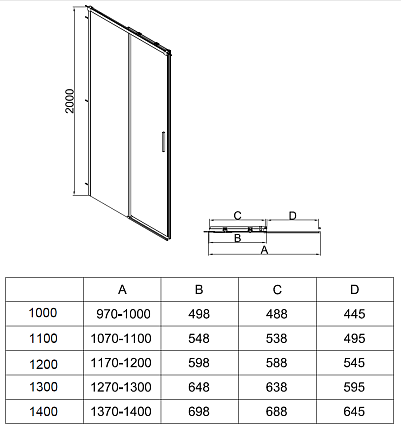 2000

C D
B
A

| | A | B | C | D |
|---|---|---|---|---|
| 1000 | 970-1000 | 498 | 488 | 445 |
| 1100 | 1070-1100 | 548 | 538 | 495 |
| 1200 | 1170-1200 | 598 | 588 | 545 |
| 1300 | 1270-1300 | 648 | 638 | 595 |
| 1400 | 1370-1400 | 698 | 688 | 645 |