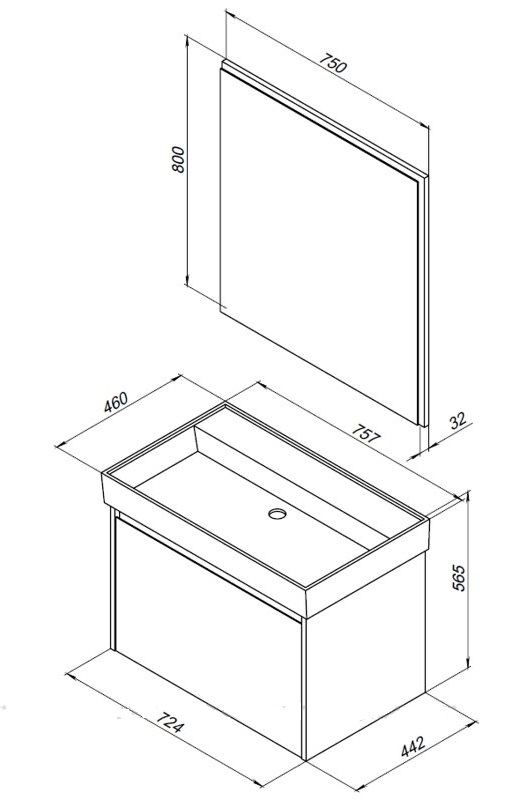 750
800
32
460
757
565
724
442