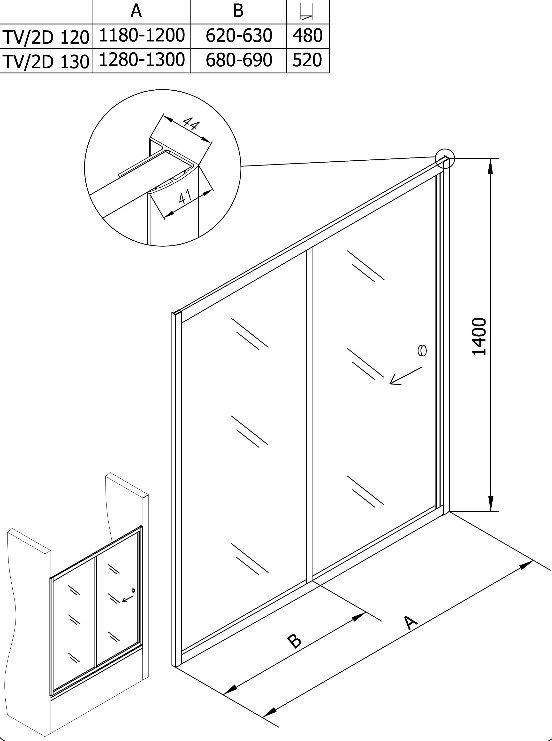 |  | A | B | |
|---|---|---|---|
| TV/2D 120 | 1180-1200 | 620-630 | 480 |
| TV/2D 130 | 1280-1300 | 680-690 | 520 |

44

41

1400

B

A