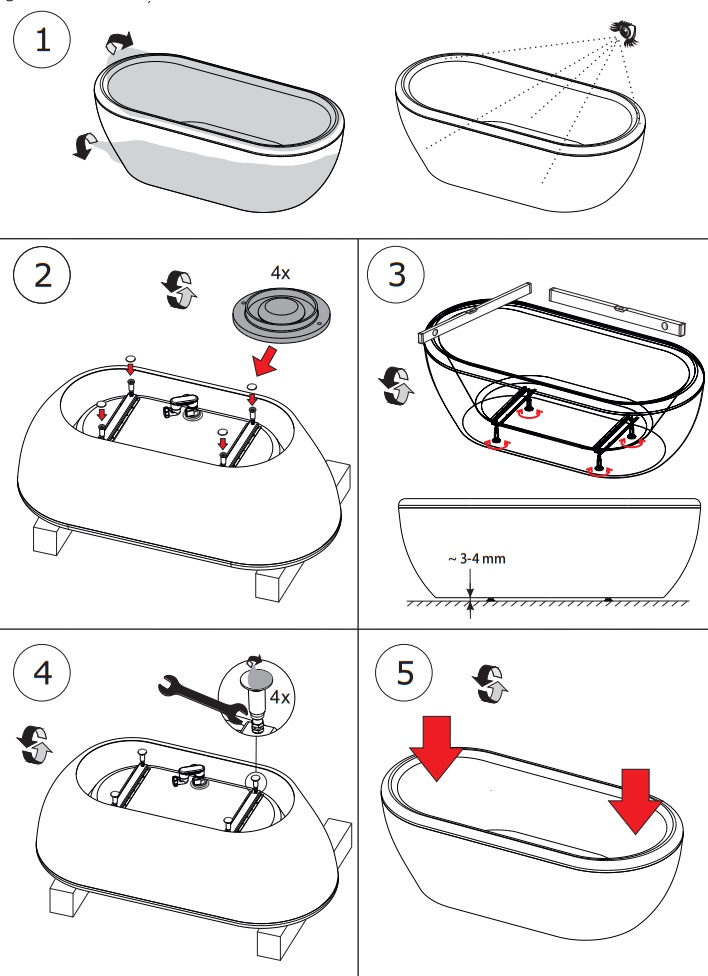 1

2

4x

3

~ 3-4 mm

4

4x

5