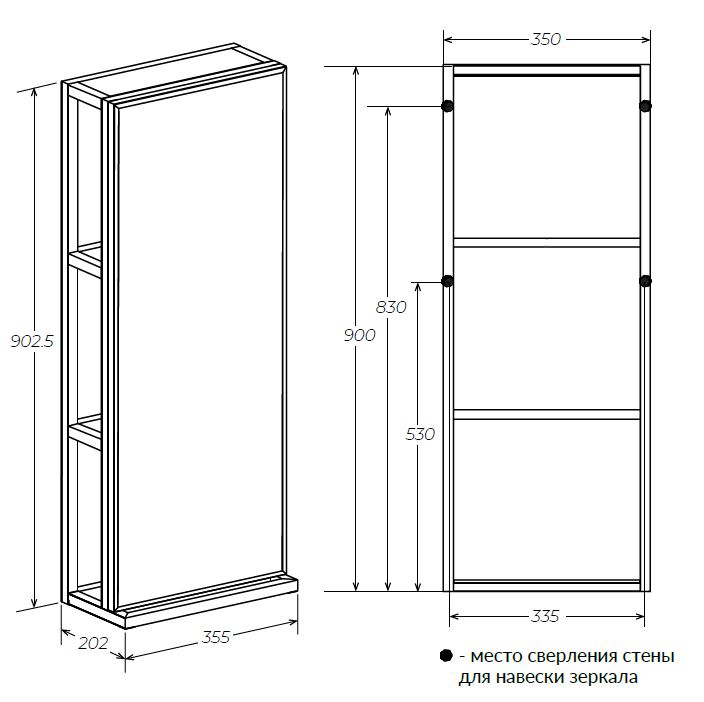 902.5

202

355

350

900

830

530

335

● - место сверления стены для навески зеркала