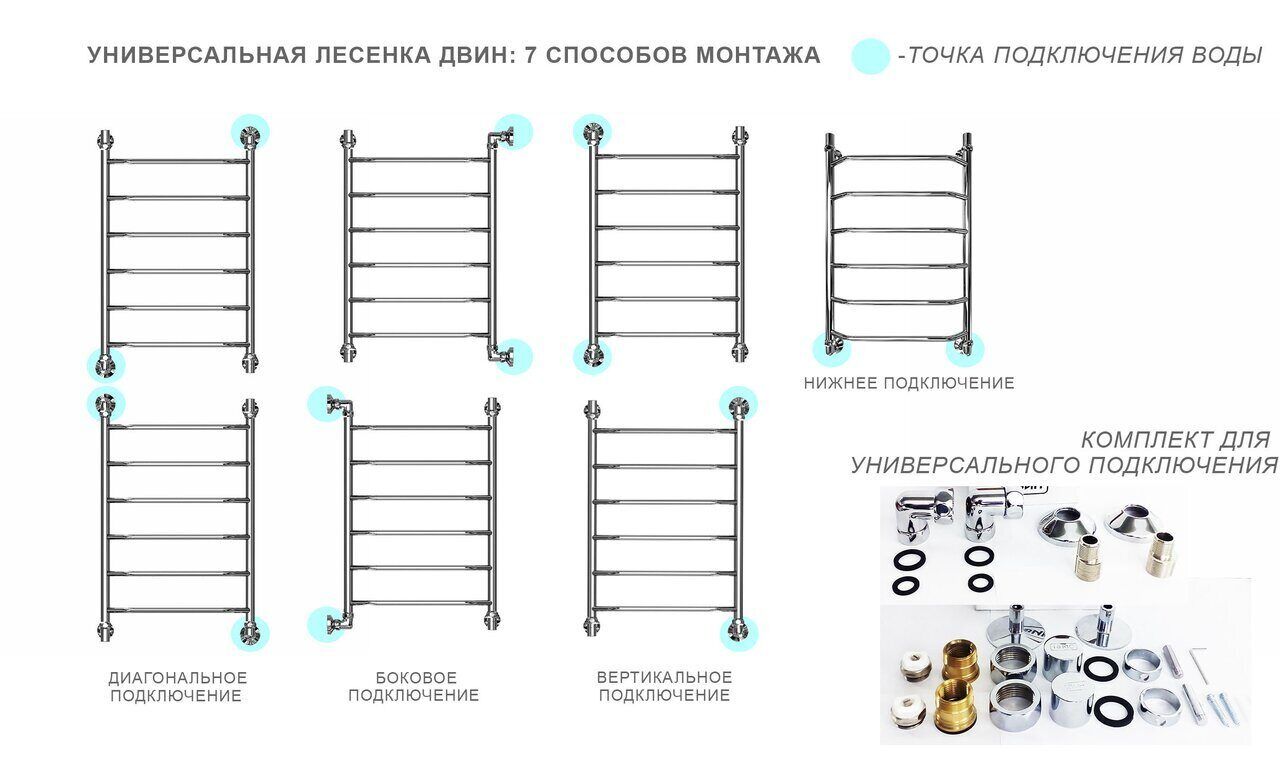 УНИВЕРСАЛЬНАЯ ЛЕСЕНКА ДВИН: 7 СПОСОБОВ МОНТАЖА

-ТОЧКА ПОДКЛЮЧЕНИЯ ВОДЫ

НИЖНЕЕ ПОДКЛЮЧЕНИЕ

КОМПЛЕКТ ДЛЯ УНИВЕРСАЛЬНОГО ПОДКЛЮЧЕНИЯ

ДИАГОНАЛЬНОЕ ПОДКЛЮЧЕНИЕ

БОКОВОЕ ПОДКЛЮЧЕНИЕ

ВЕРТИКАЛЬНОЕ ПОДКЛЮЧЕНИЕ