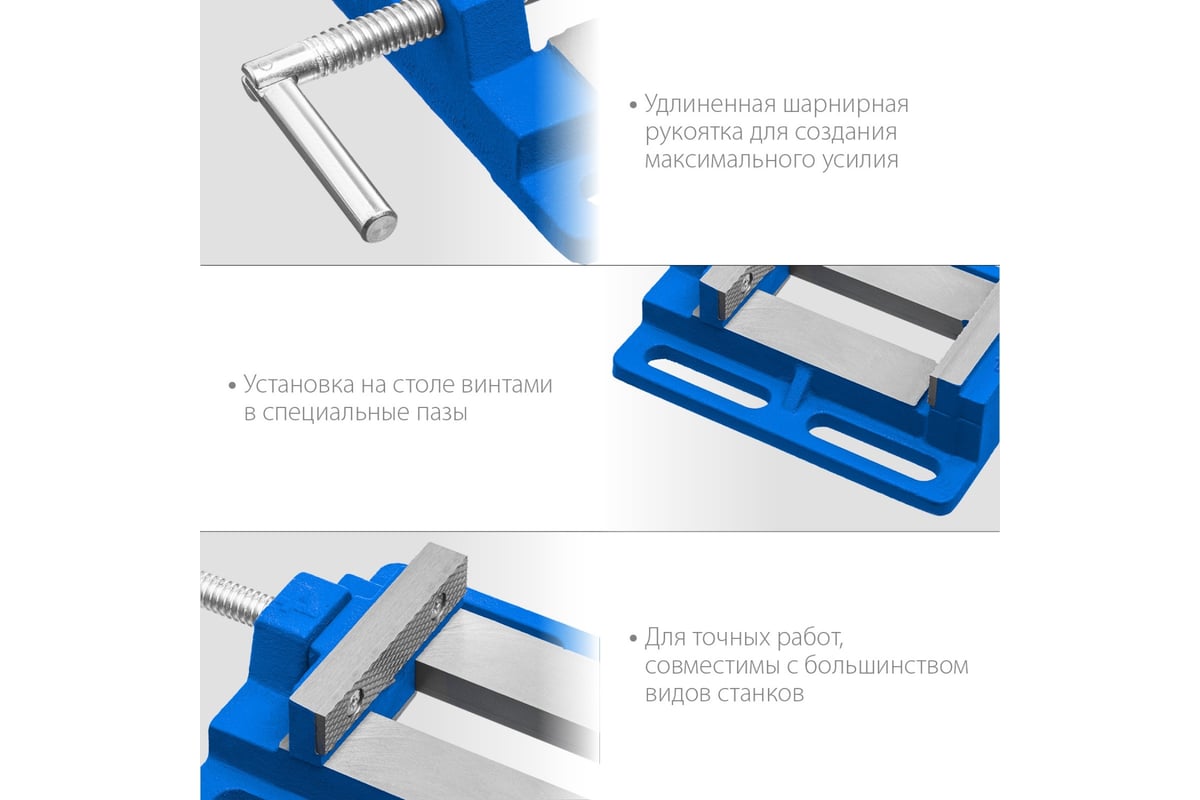 • Удлиненная шарнирная рукоятка для создания максимального усилия

• Установка на столе винтами в специальные пазы

• Для точных работ, совместимы с большинством видов станков