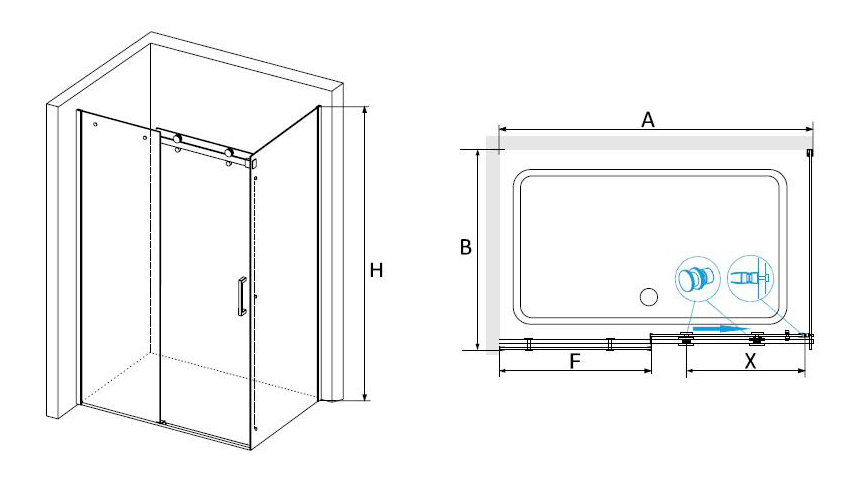 H

A

B

F

X