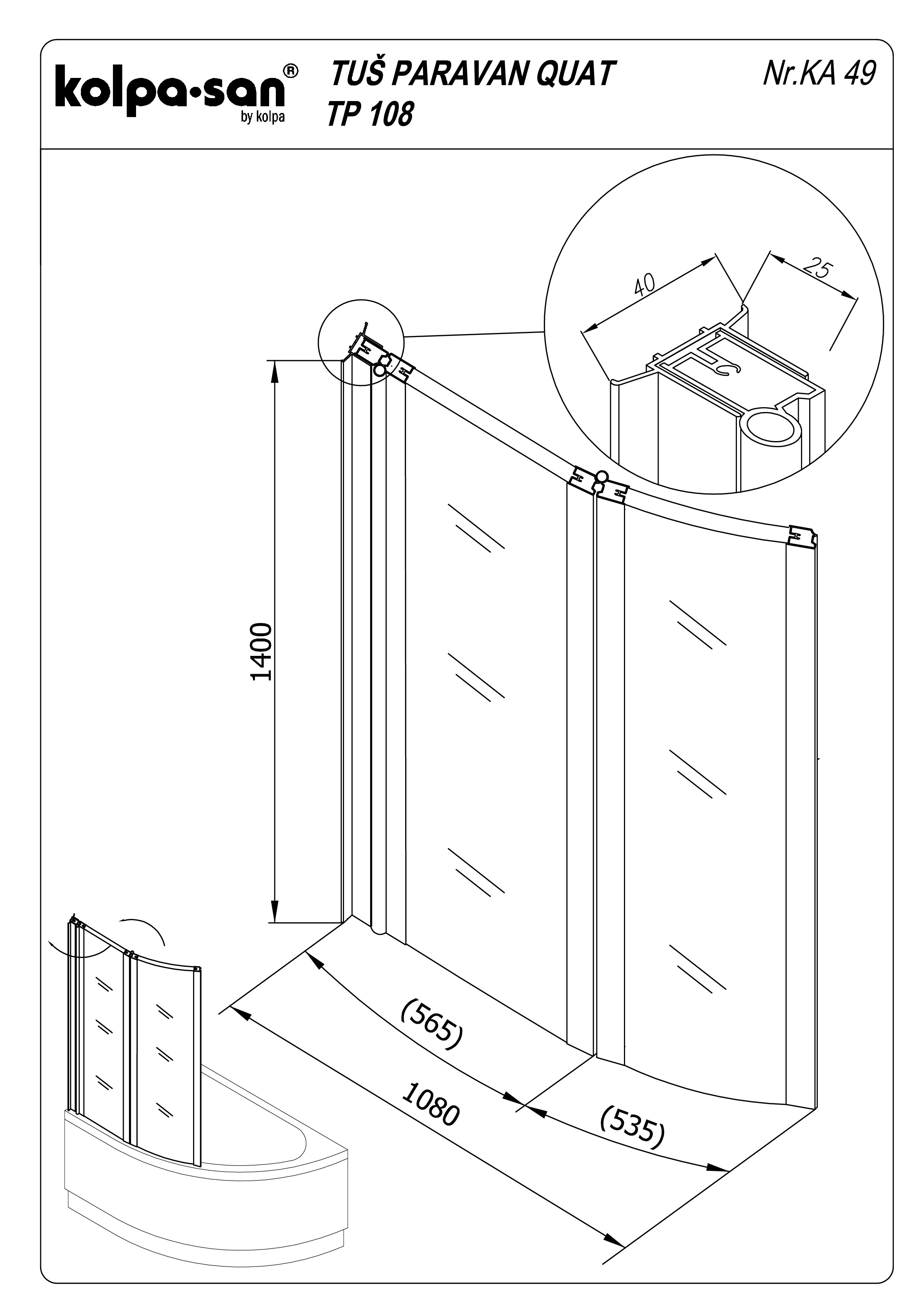 kolpa·san®
by kolpa

TUŠ PARAVAN QUAT
TP 108

Nr.KA 49

40

25

1400

(565)

1080

(535)