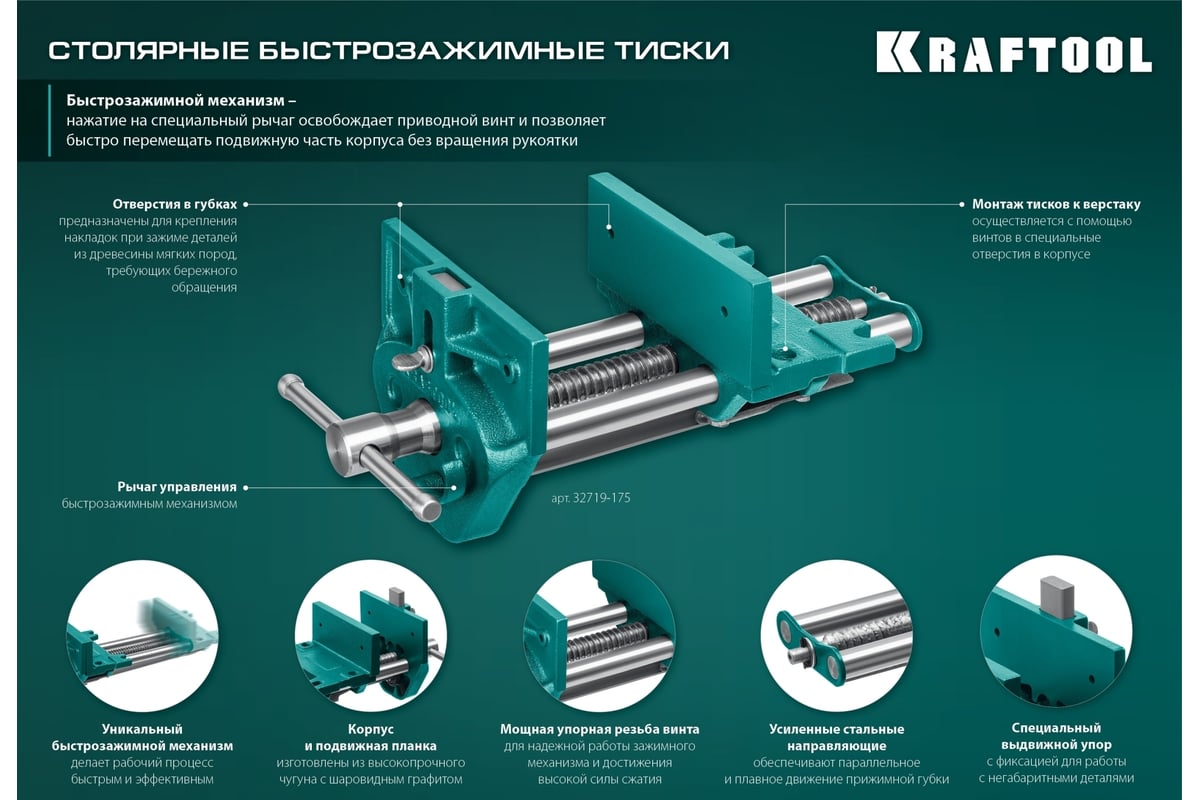 СТОЛЯРНЫЕ БЫСТРОЗАЖИМНЫЕ ТИСКИ

KRAFTOOL

Быстрозажимной механизм – нажатие на специальный рычаг освобождает приводной винт и позволяет быстро перемещать подвижную часть корпуса без вращения рукоятки

Отверстия в губках предназначены для крепления накладок при зажиме деталей из древесины мягких пород, требующих бережного обращения

Монтаж тисков к верстаку осуществляется с помощью винтов в специальные отверстия в корпусе

Рычаг управления быстрозажимным механизмом

арт. 32719-175

Уникальный быстрозажимной механизм делает рабочий процесс быстрым и эффективным

Корпус и подвижная планка изготовлены из высокопрочного чугуна с шаровидным графитом

Мощная упорная резьба винта для надежной работы зажимного механизма и достижения высокой силы сжатия

Усиленные стальные направляющие обеспечивают параллельное и плавное движение прижимной губки

Специальный выдвижной упор с фиксацией для работы с негабаритными деталями