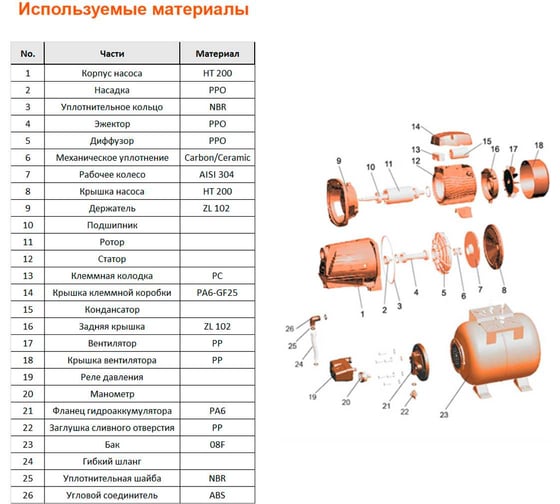 Используемые материалы

| No. | Части | Материал |
|---|---|---|
| 1 | Корпус насоса | HT 200 |
| 2 | Насадка | PPO |
| 3 | Уплотнительное кольцо | NBR |
| 4 | Эжектор | PPO |
| 5 | Диффузор | PPO |
| 6 | Механическое уплотнение | Carbon/Ceramic |
| 7 | Рабочее колесо | AISI 304 |
| 8 | Крышка насоса | HT 200 |
| 9 | Держатель | ZL 102 |
| 10 | Подшипник | |
| 11 | Ротор | |
| 12 | Статор | |
| 13 | Клеммная колодка | PC |
| 14 | Крышка клеммной коробки | PA6-GF25 |
| 15 | Кондансатор | |
| 16 | Задняя крышка | ZL 102 |
| 17 | Вентилятор | PP |
| 18 | Крышка вентилятора | PP |
| 19 | Реле давления | |
| 20 | Манометр | |
| 21 | Фланец гидроаккумулятора | PA6 |
| 22 | Заглушка сливного отверстия | PP |
| 23 | Бак | 08F |
| 24 | Гибкий шланг | |
| 25 | Уплотнительная шайба | NBR |
| 26 | Угловой соединитель | ABS |

14 13 15 16 17 18 9 10 11 12 1 2 3 4 5 6 7 8 26 25 24 19 20 21 22 23