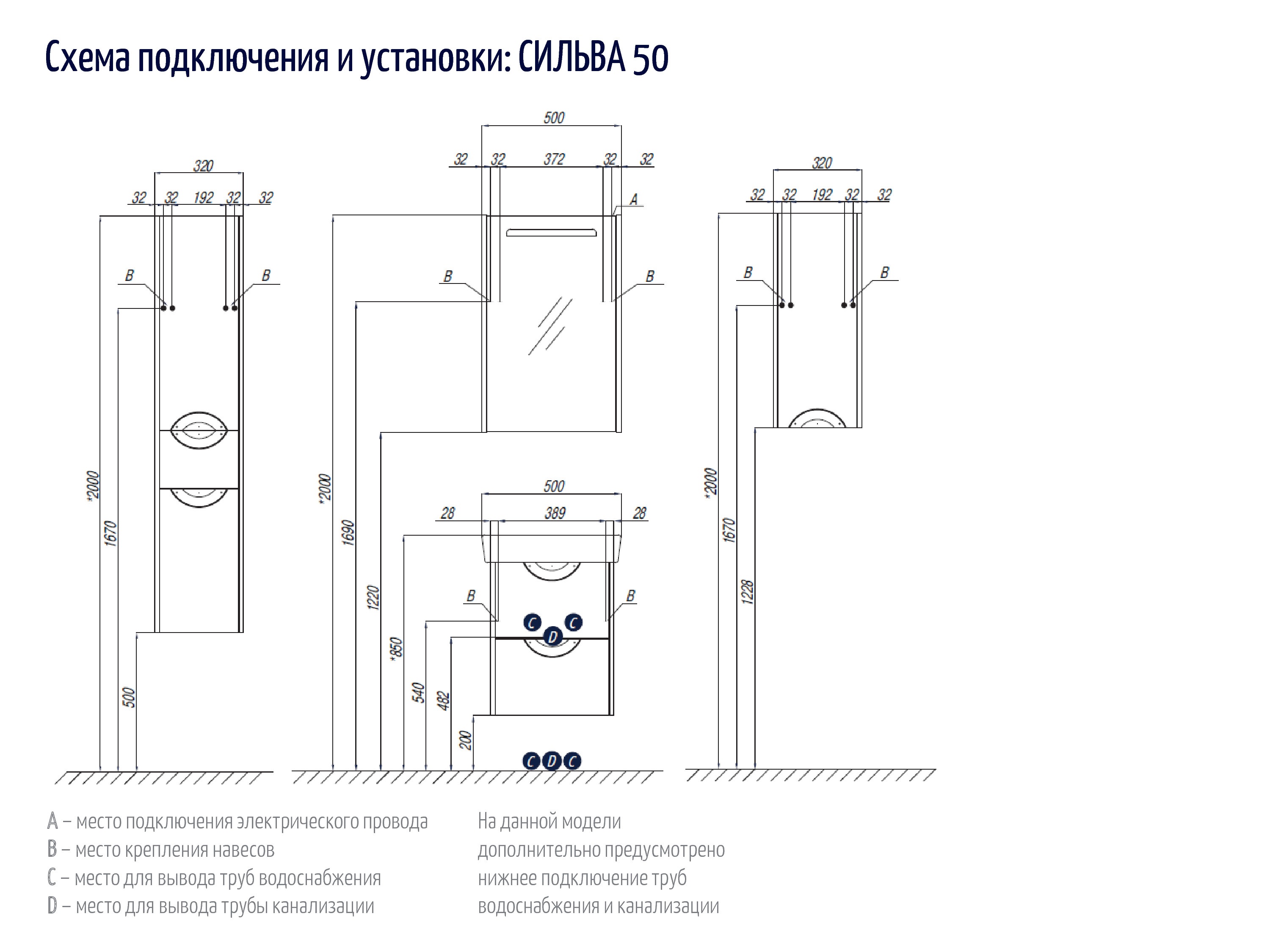 Схема подключения и установки: СИЛЬВА 50

320
32 32 192 32 32
B B
*2000
1670
500

500
32 32 372 32 32
A
B B
*2000
1690
1220

500
28 389 28
B B
C C
D
*850
540
482
200
C D C

320
32 32 192 32 32
B B
*2000
1670
1228

A – место подключения электрического провода
B – место крепления навесов
C – место для вывода труб водоснабжения
D – место для вывода трубы канализации

На данной модели дополнительно предусмотрено нижнее подключение труб водоснабжения и канализации