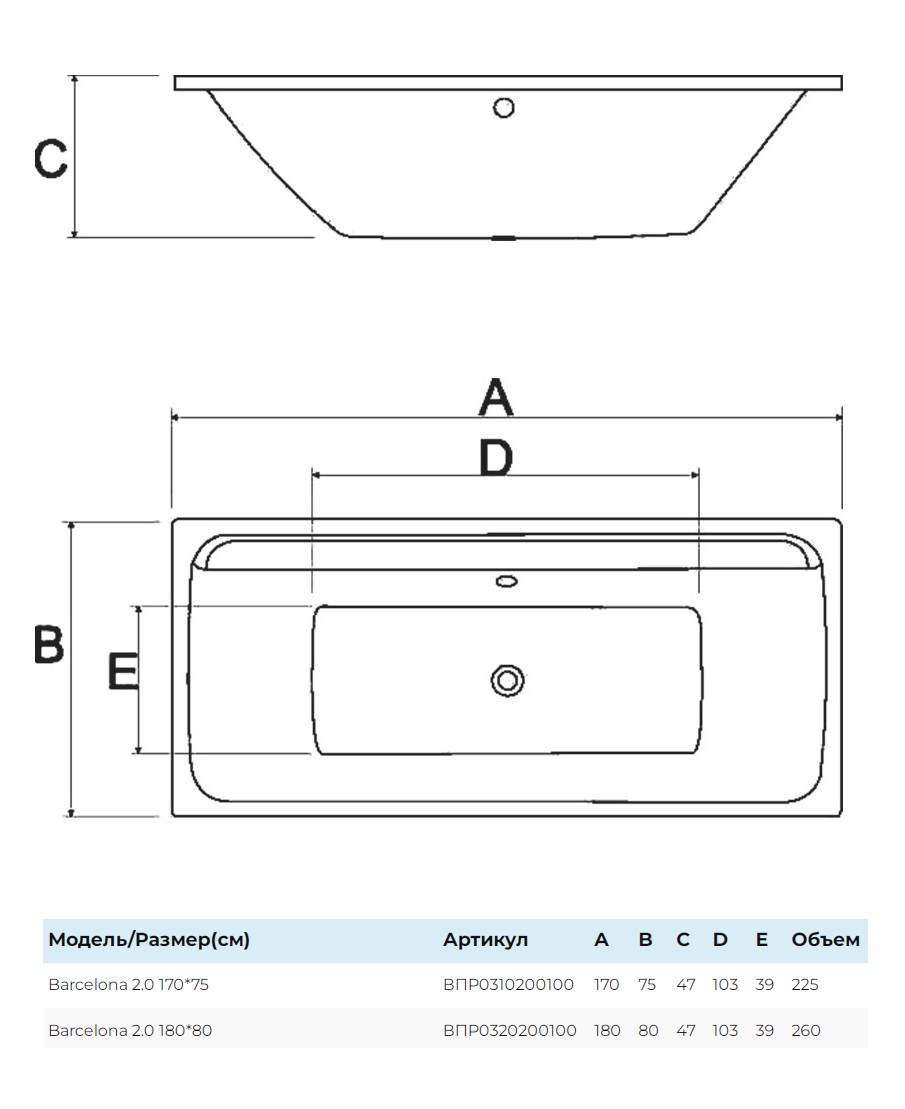 C

A

D

B

E

| Модель/Размер(см) | Артикул | A | B | C | D | E | Объем |
|---|---|---|---|---|---|---|---|
| Barcelona 2.0 170*75 | ВПР0310200100 | 170 | 75 | 47 | 103 | 39 | 225 |
| Barcelona 2.0 180*80 | ВПР0320200100 | 180 | 80 | 47 | 103 | 39 | 260 |