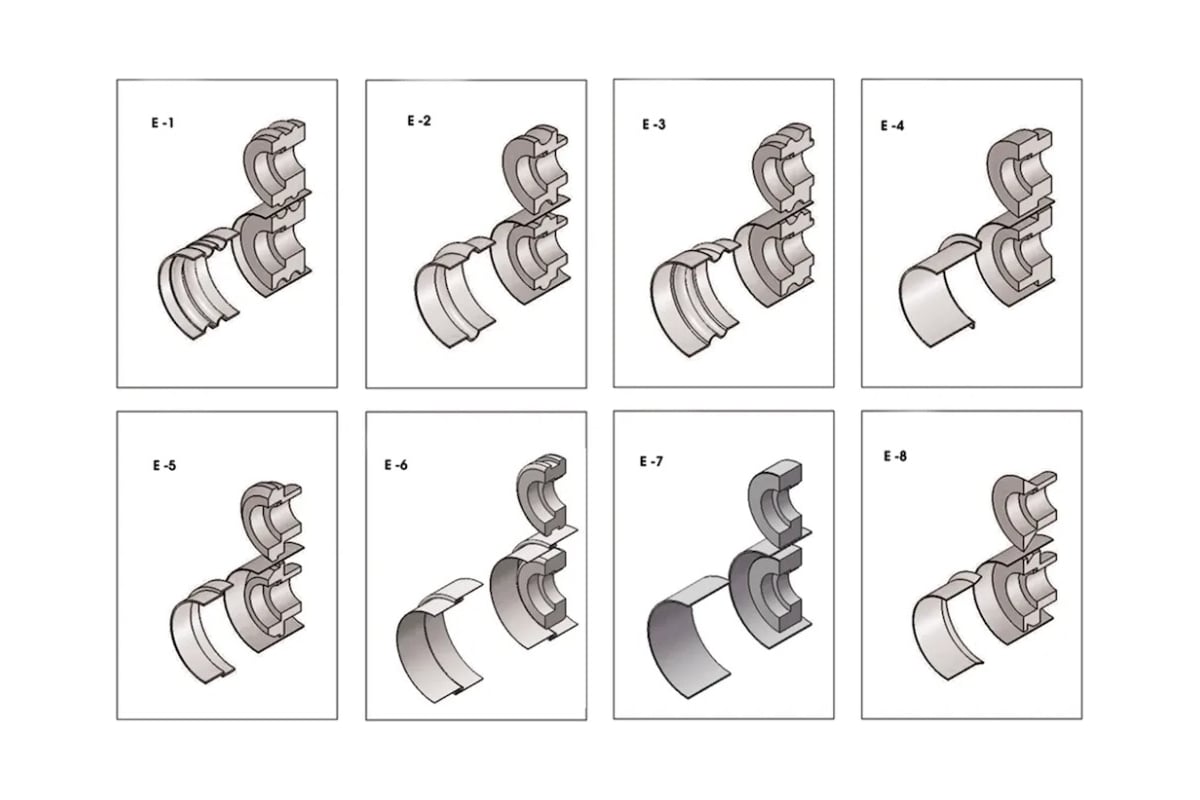 E -1

E -2

E -3

E -4

E -5

E -6

E -7

E -8