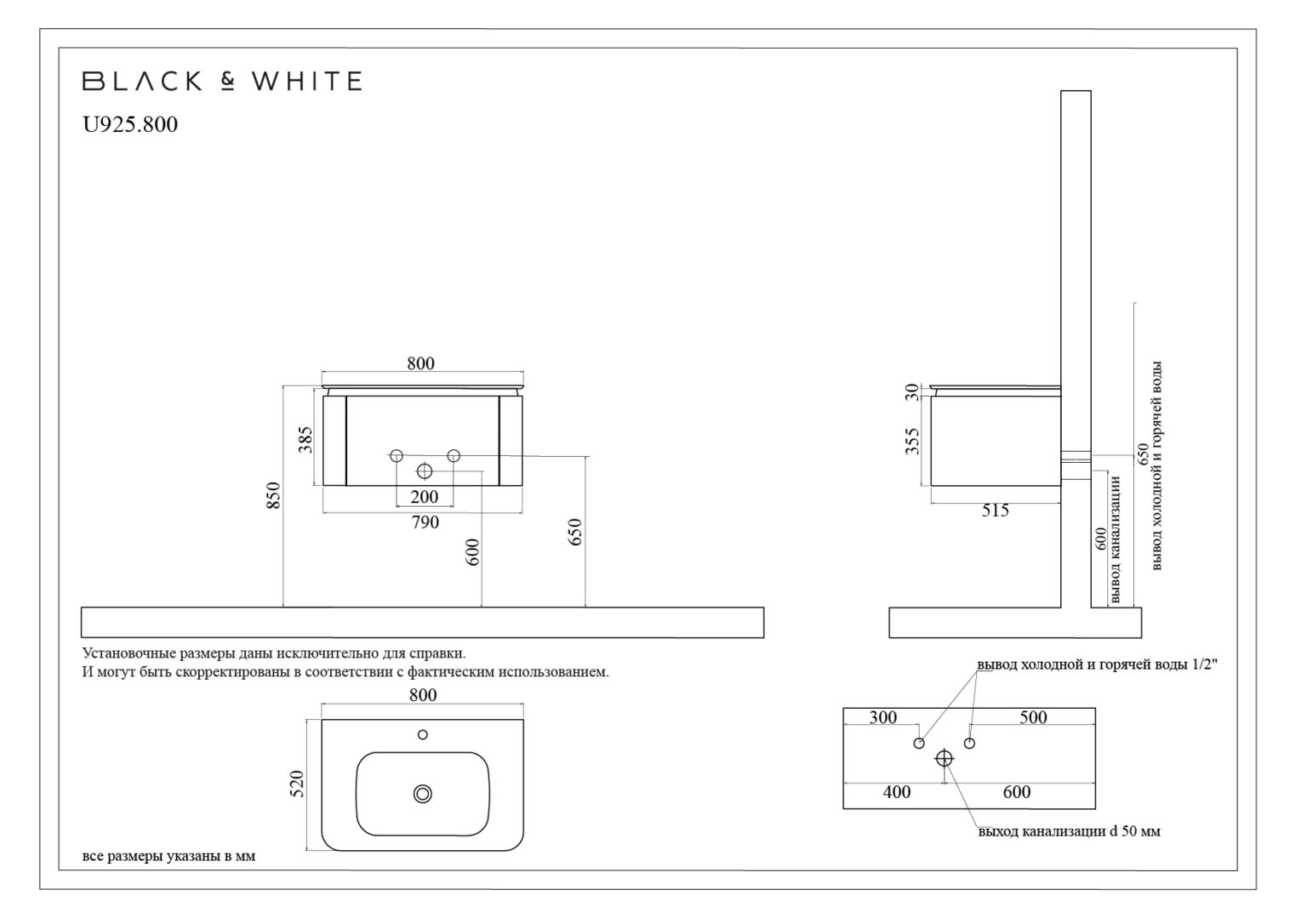 BLACK & WHITE

U925.800

800

385

850

200

790

600

650

30

355

515

600 вывод канализации

650 вывод холодной и горячей воды

Установочные размеры даны исключительно для справки.
И могут быть скорректированы в соответствии с фактическим использованием.

800

520

все размеры указаны в мм

вывод холодной и горячей воды 1/2"

300

500

400

600

выход канализации d 50 мм