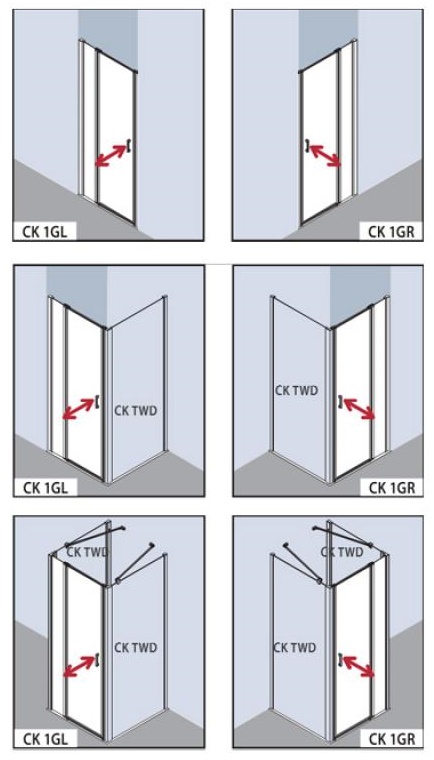 CK 1GL

CK 1GR

CK TWD

CK 1GL

CK TWD

CK 1GR

CK TWD

CK TWD

CK 1GL

CK TWD

CK TWD

CK 1GR