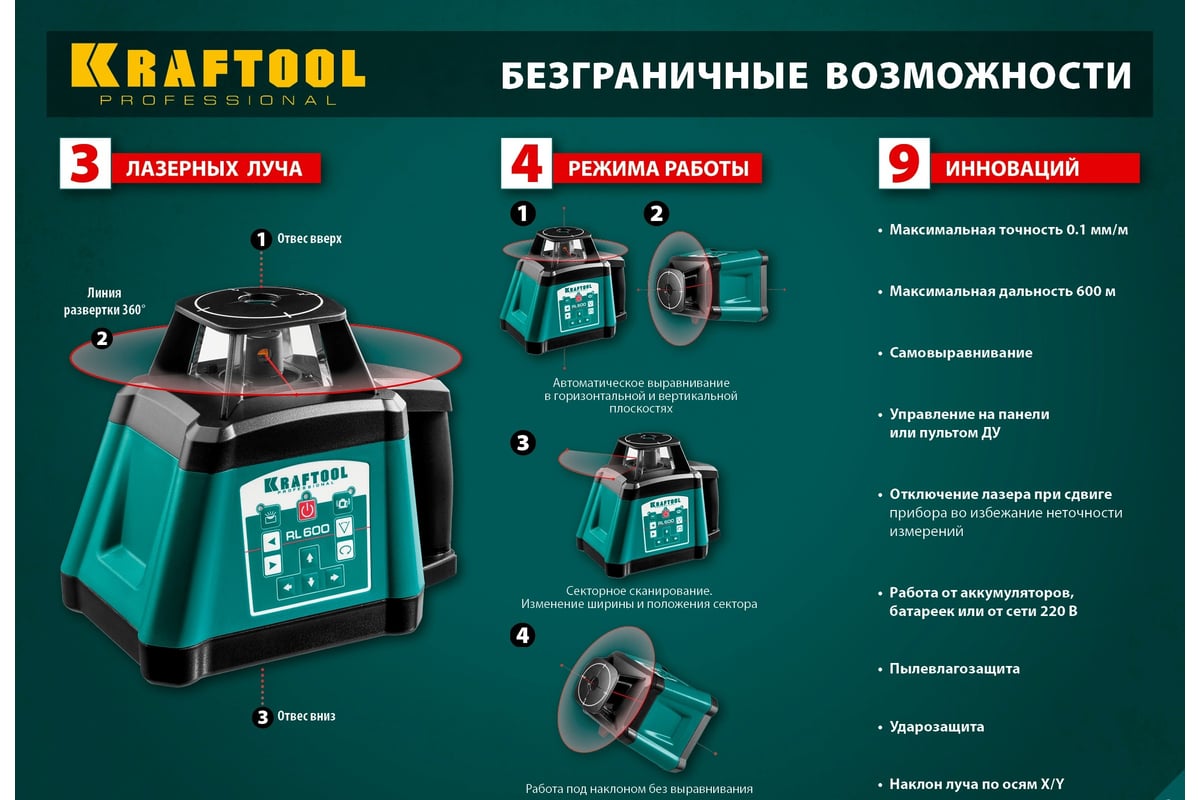 KRAFTOOL
PROFESSIONAL

БЕЗГРАНИЧНЫЕ ВОЗМОЖНОСТИ

3 ЛАЗЕРНЫХ ЛУЧА

1 Отвес вверх

Линия развертки 360°

2

KRAFTOOL
PROFESSIONAL
RL 600

3 Отвес вниз

4 РЕЖИМА РАБОТЫ

1

2

Автоматическое выравнивание в горизонтальной и вертикальной плоскостях

3

Секторное сканирование. Изменение ширины и положения сектора

4

Работа под наклоном без выравнивания

9 ИННОВАЦИЙ

• Максимальная точность 0.1 мм/м

• Максимальная дальность 600 м

• Самовыравнивание

• Управление на панели или пультом ДУ

• Отключение лазера при сдвиге прибора во избежание неточности измерений

• Работа от аккумуляторов, батареек или от сети 220 В

• Пылевлагозащита

• Ударозащита

• Наклон луча по осям X/Y