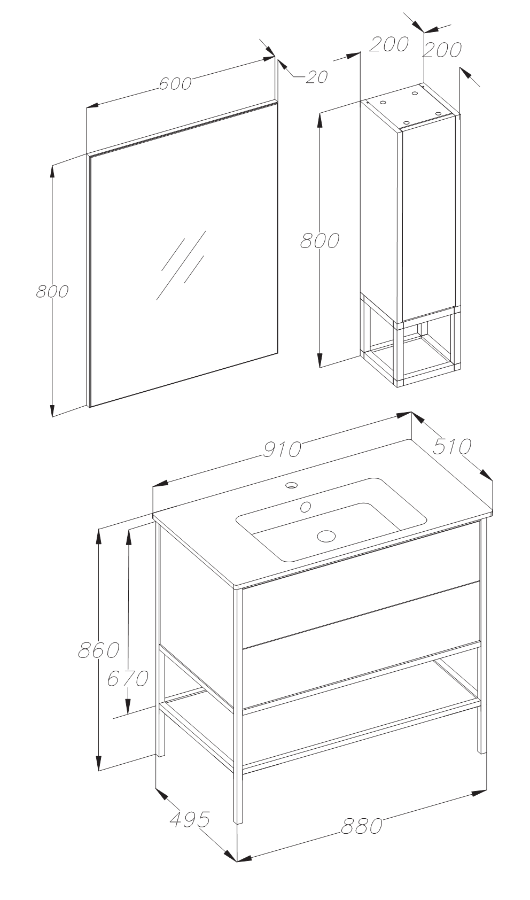 600
20
800
200
200
800
910
510
860
670
495
880