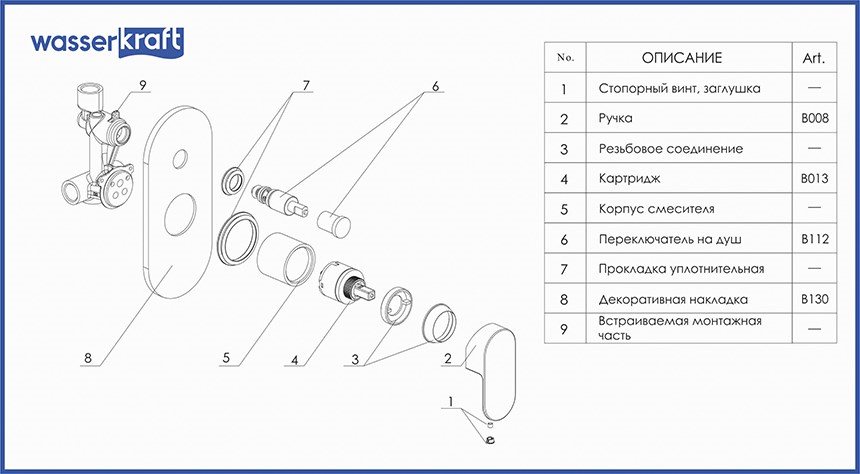 wasserkraft

9
7
6
8
5
4
3
2
1

| No. | ОПИСАНИЕ | Art. |
|---|---|---|
| 1 | Стопорный винт, заглушка | — |
| 2 | Ручка | B008 |
| 3 | Резьбовое соединение | — |
| 4 | Картридж | B013 |
| 5 | Корпус смесителя | — |
| 6 | Переключатель на душ | B112 |
| 7 | Прокладка уплотнительная | — |
| 8 | Декоративная накладка | B130 |
| 9 | Встраиваемая монтажная часть | — |