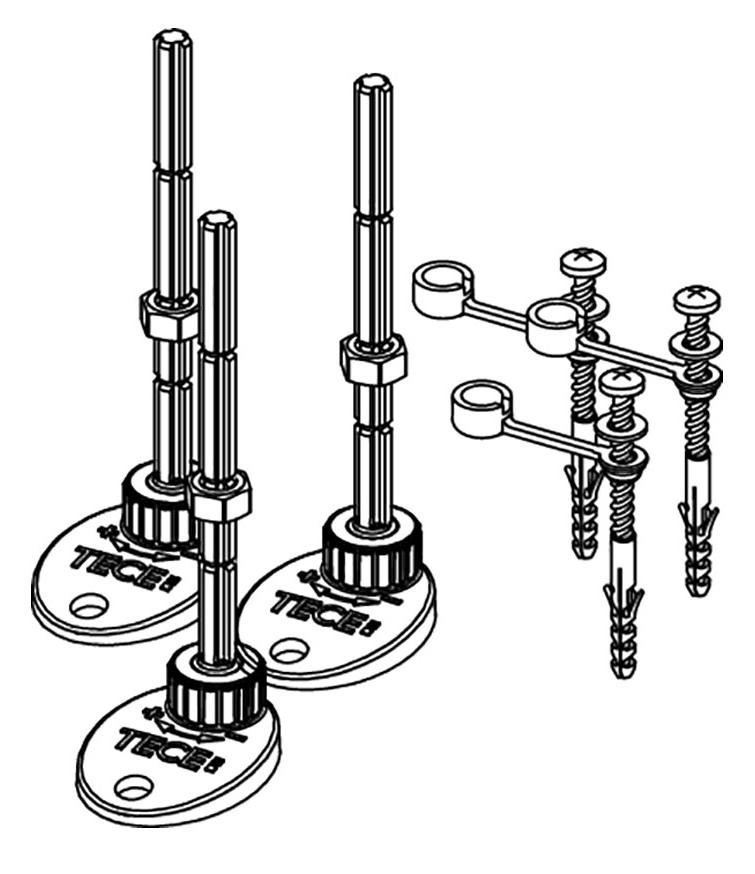 TECE
TECE
TECE