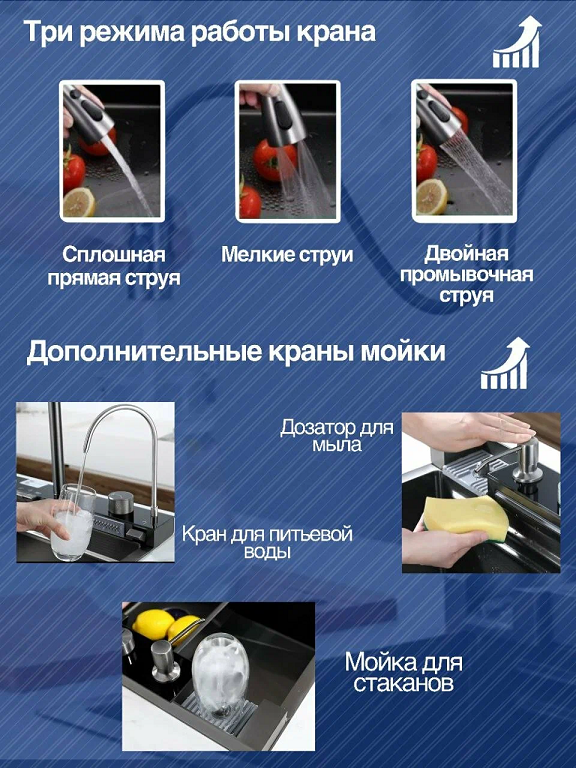 Три режима работы крана

Сплошная прямая струя

Мелкие струи

Двойная промывочная струя

Дополнительные краны мойки

Дозатор для мыла

Кран для питьевой воды

Мойка для стаканов