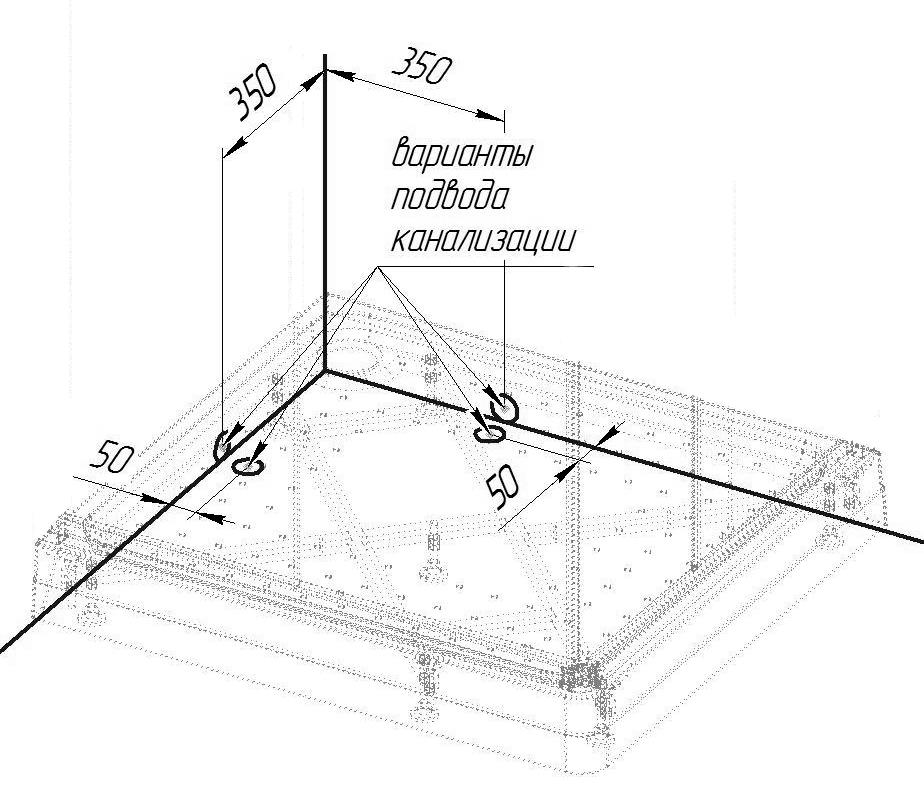 350
350
варианты
подвода
канализации
50
50