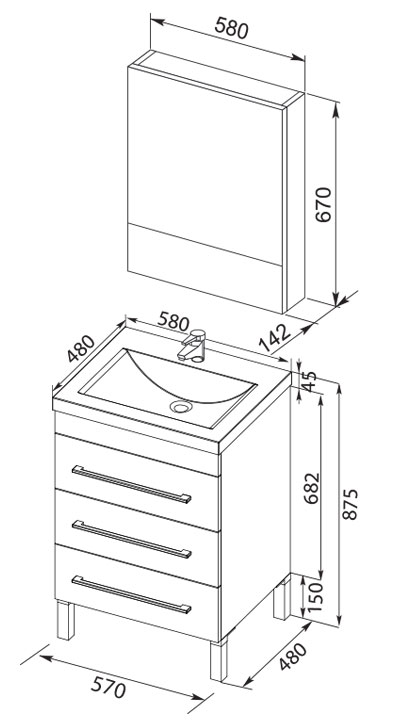 580
670
142
580
480
45
682
875
150
480
570