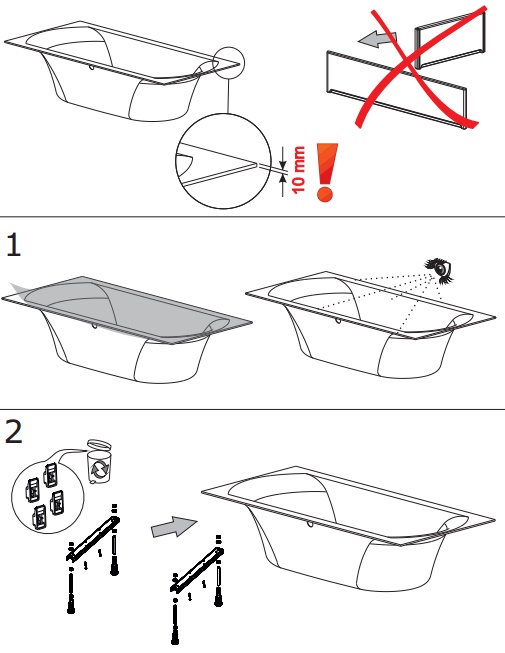 10 mm

1

2