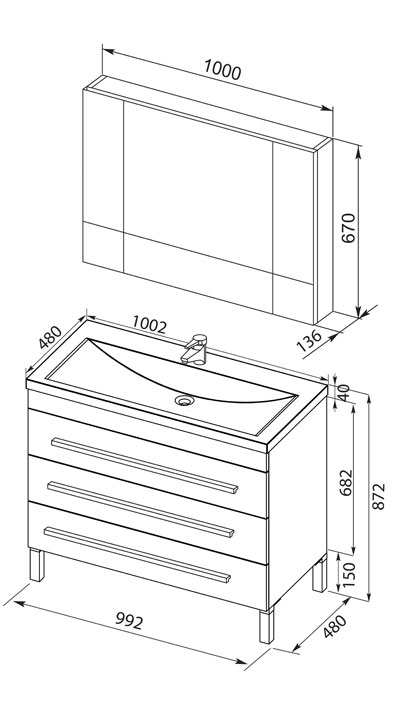 1000
670
136
480
1002
40
682
872
150
992
480