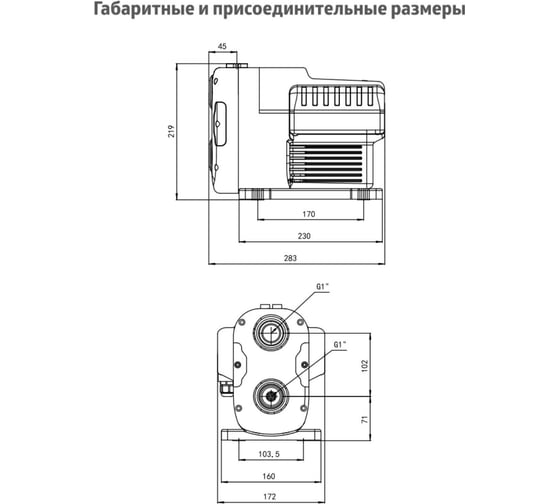 Габаритные и присоединительные размеры

45
219
170
230
283

G1"
G1"
102
71
103,5
160
172