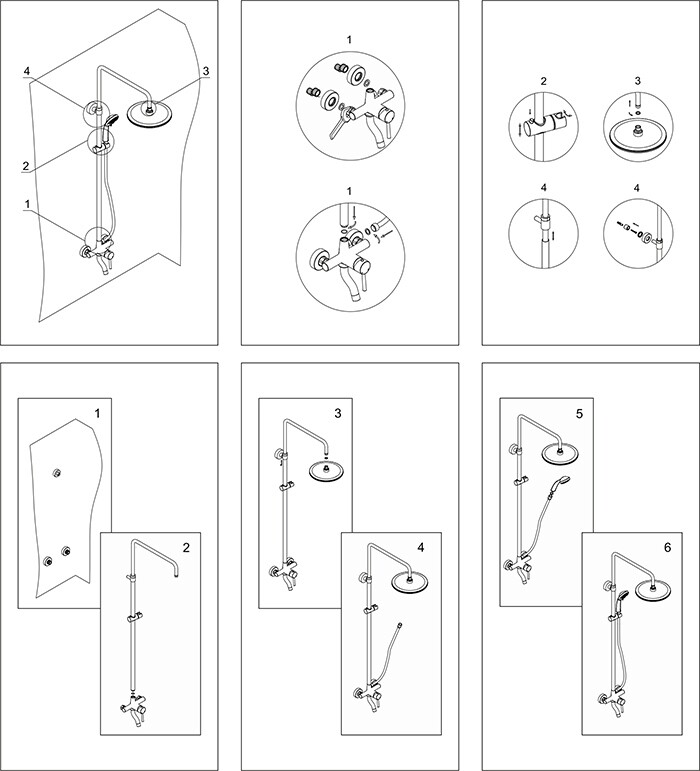 4
3
2
1

1
1

2
3
4
4

1
2

3
4

5
6