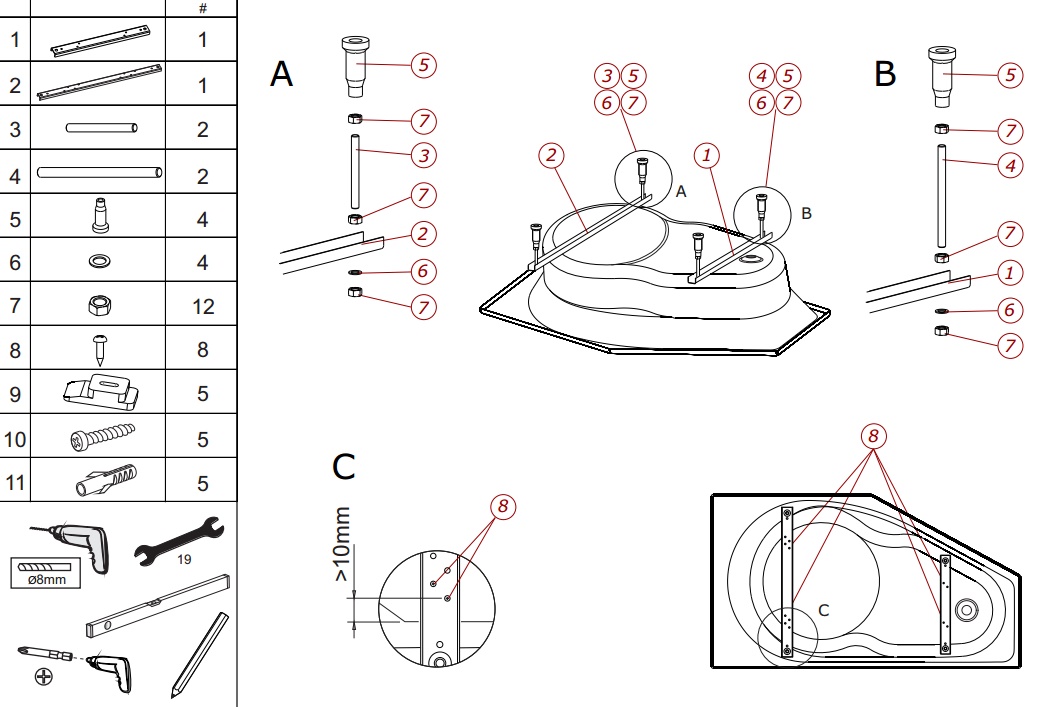 |  |  | # |
|---|---|---|
| 1 |  | 1 |
| 2 |  | 1 |
| 3 |  | 2 |
| 4 |  | 2 |
| 5 |  | 4 |
| 6 |  | 4 |
| 7 |  | 12 |
| 8 |  | 8 |
| 9 |  | 5 |
| 10 |  | 5 |
| 11 |  | 5 |

ø8mm

19

A

5

7

3

7

2

6

7

3 5
6 7

4 5
6 7

2

1

A

B

B

5

7

4

7

1

6

7

C

>10mm

8

8

C